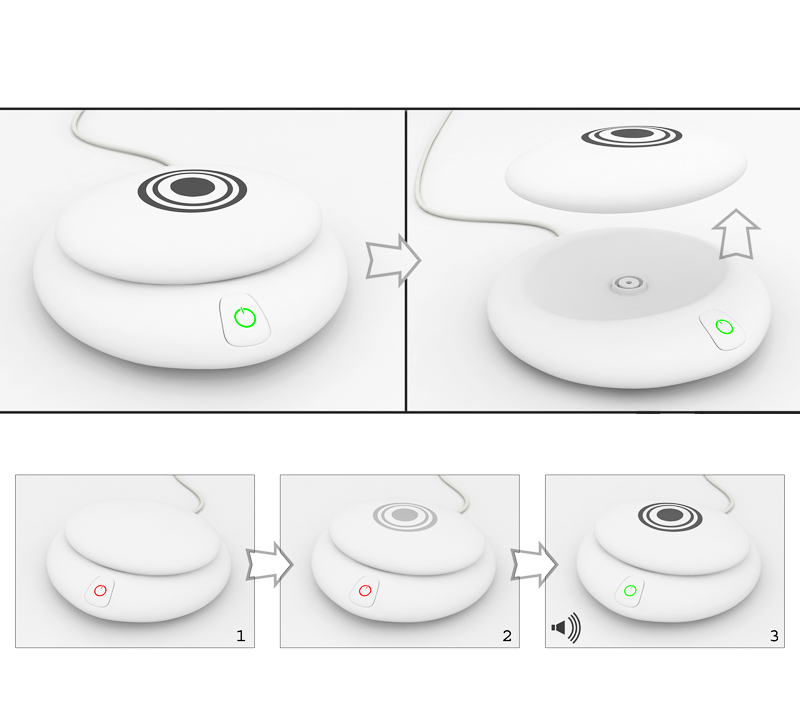 1

2

3